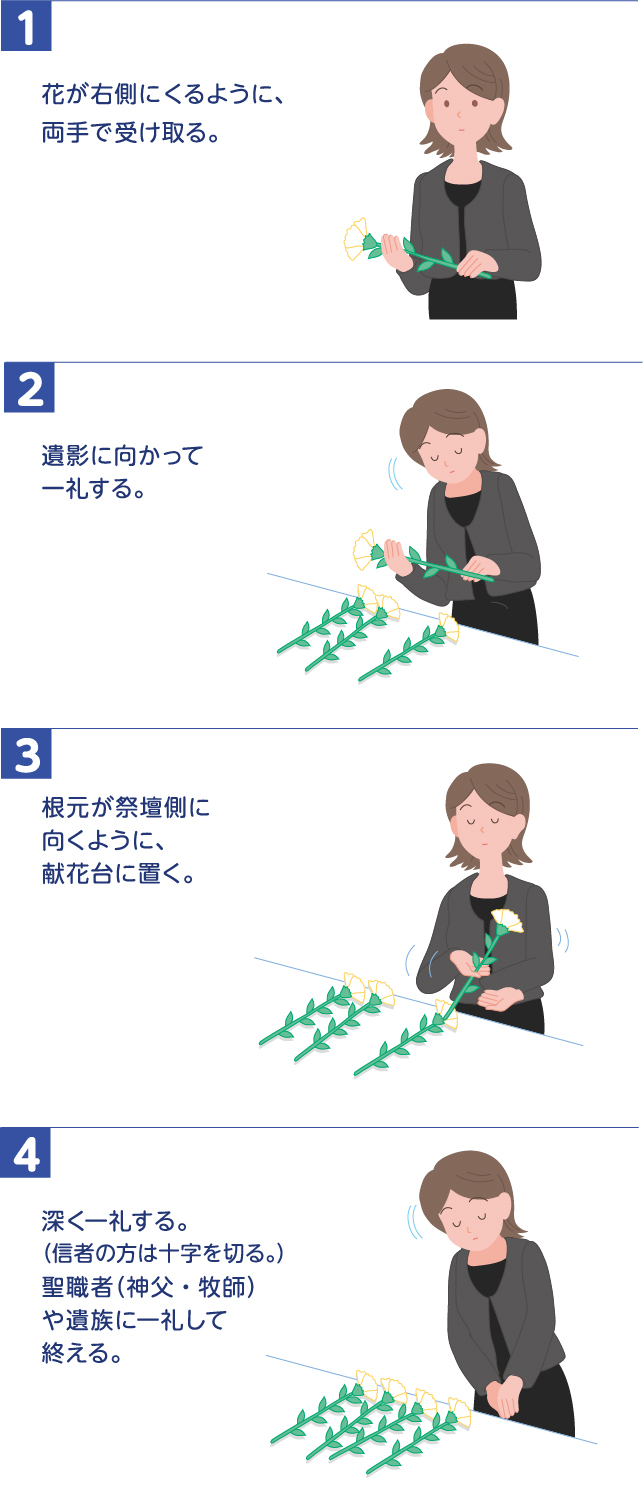 1

花が右側にくるように、両手で受け取る。

2

遺影に向かって一礼する。

3

根元が祭壇側に向くように、献花台に置く。

4

深く一礼する。
（信者の方は十字を切る。）
聖職者（神父・牧師）や遺族に一礼して終える。